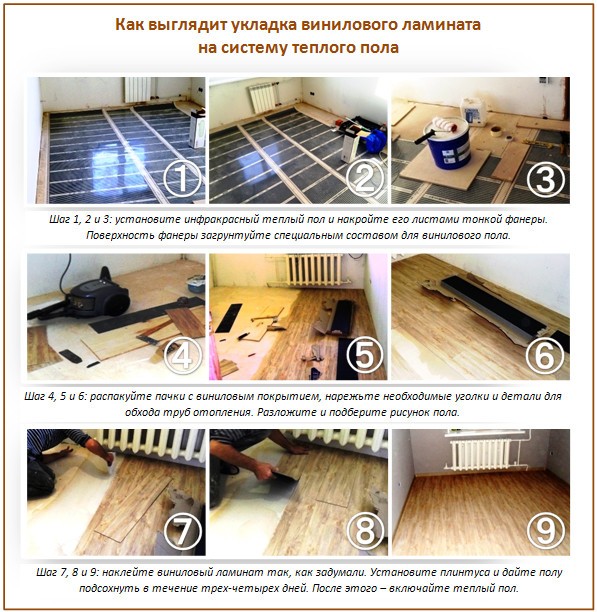 Как выглядит укладка винилового ламината на систему теплого пола

①

②

③

Шаг 1, 2 и 3: установите инфракрасный теплый пол и накройте его листами тонкой фанеры. Поверхность фанеры загрунтуйте специальным составом для винилового пола.

④

⑤

⑥

Шаг 4, 5 и 6: распакуйте пачки с виниловым покрытием, нарежьте необходимые уголки и детали для обхода труб отопления. Разложите и подберите рисунок пола.

⑦

⑧

⑨

Шаг 7, 8 и 9: наклейте виниловый ламинат так, как задумали. Установите плинтуса и дайте полу подсохнуть в течение трех-четырех дней. После этого – включайте теплый пол.